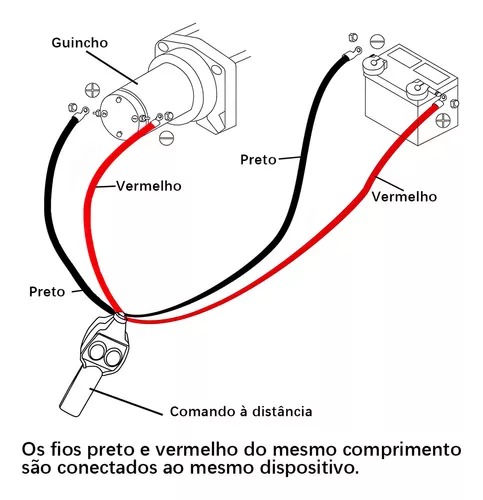 Guincho

Preto

Vermelho

Vermelho

Preto

Comando à distância

Os fios preto e vermelho do mesmo comprimento são conectados ao mesmo dispositivo.